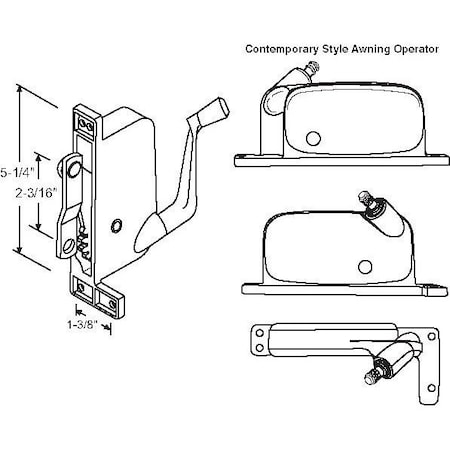 Contemporary Style Awning Operator

5-1/4"

2-3/16"

1-3/8"